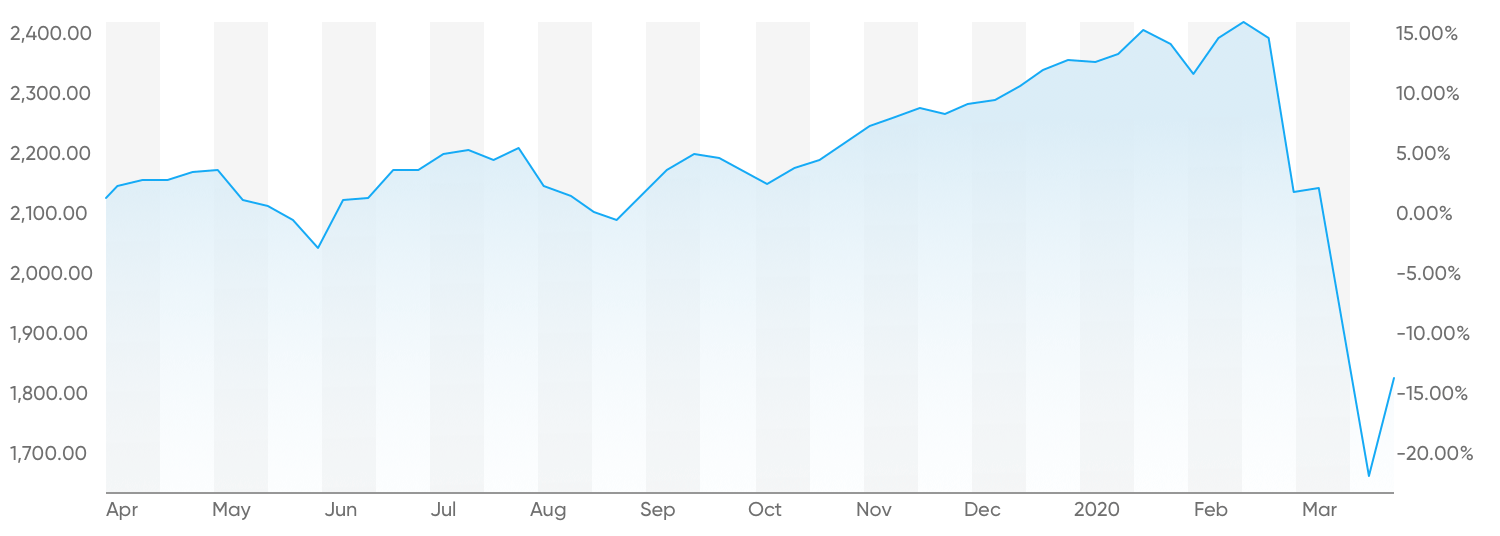 2,400.00
2,300.00
2,200.00
2,100.00
2,000.00
1,900.00
1,800.00
1,700.00

15.00%
10.00%
5.00%
0.00%
-5.00%
-10.00%
-15.00%
-20.00%

Apr May Jun Jul Aug Sep Oct Nov Dec 2020 Feb Mar